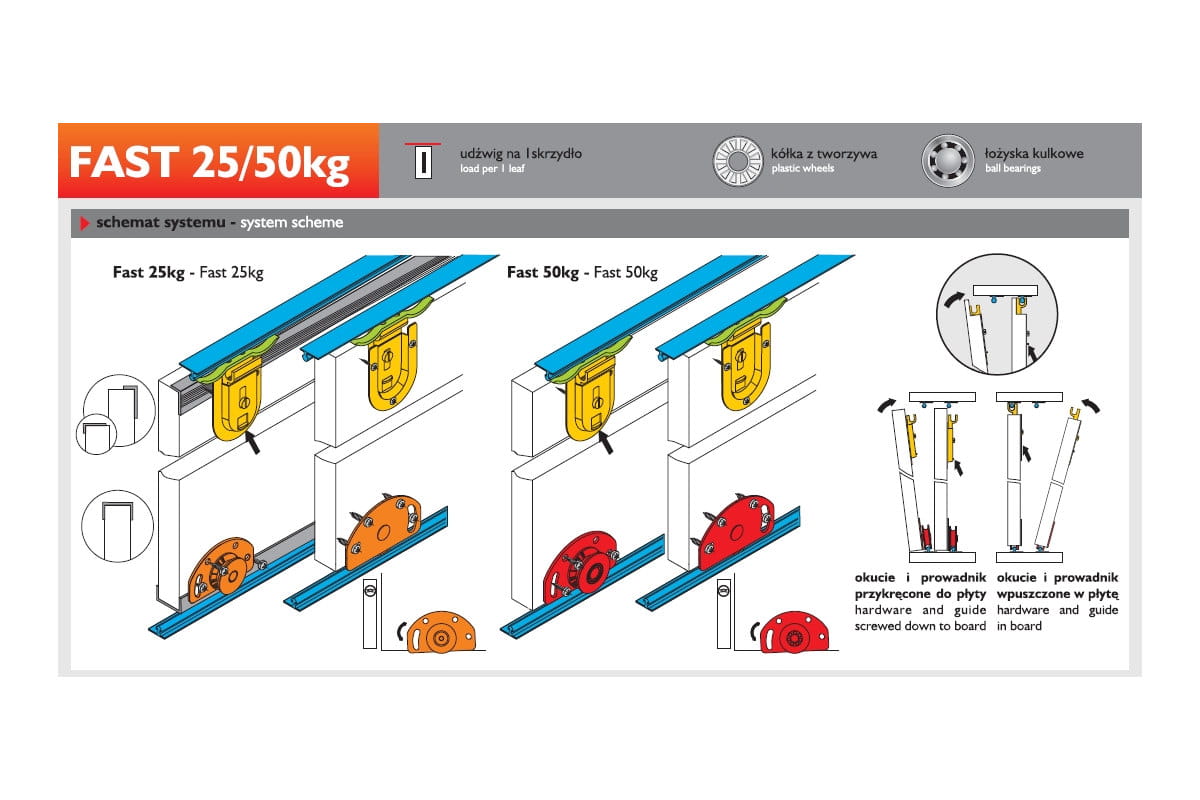 FAST 25/50kg

udźwig na 1skrzydło
load per 1 leaf

kółka z tworzywa
plastic wheels

łożyska kulkowe
ball bearings

schemat systemu - system scheme

Fast 25kg - Fast 25kg

Fast 50kg - Fast 50kg

okucie i prowadnik przykręcone do płyty
hardware and guide screwed down to board

okucie i prowadnik wpuszczone w płytę
hardware and guide in board